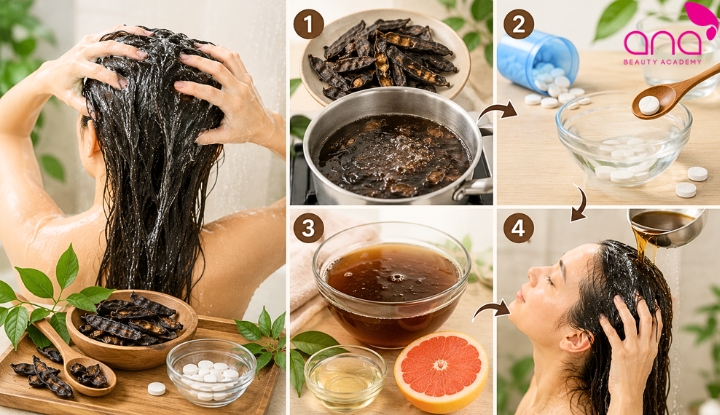 1
2
ana
BEAUTY ACADEMY
3
4